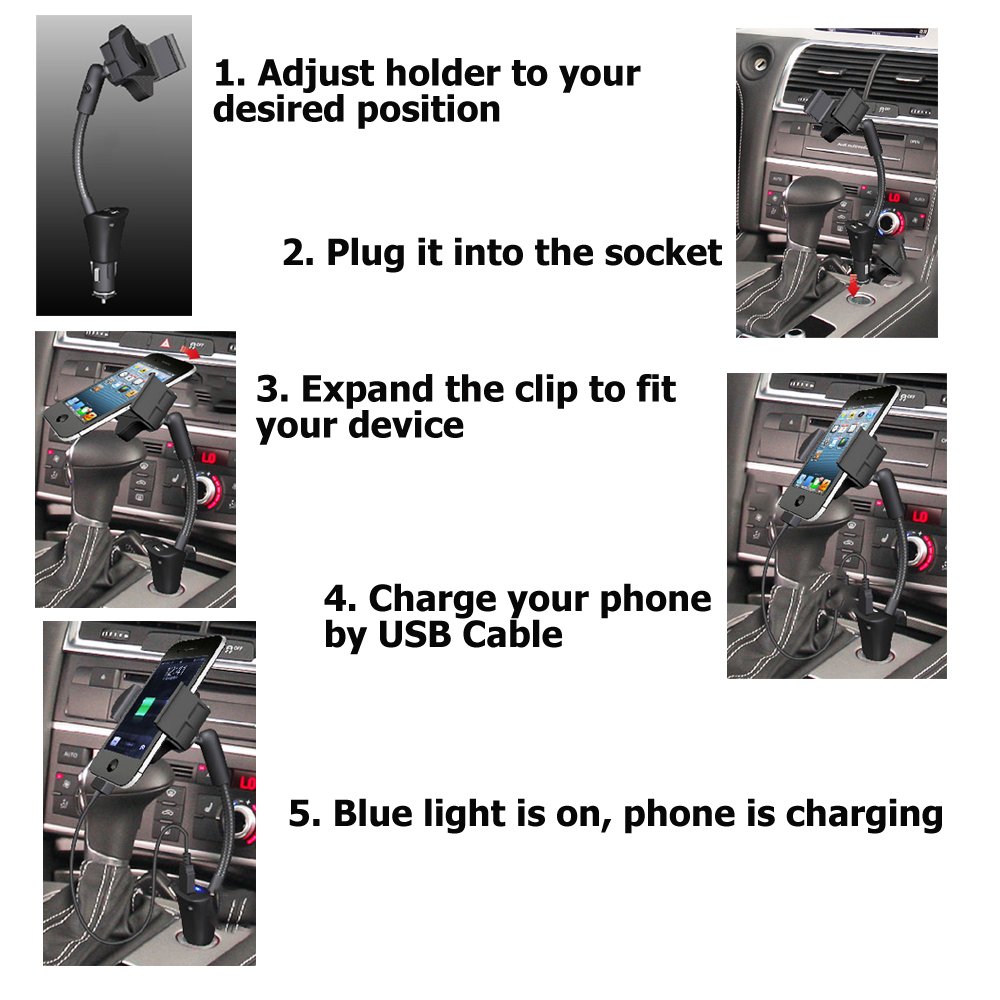 1. Adjust holder to your desired position

2. Plug it into the socket

3. Expand the clip to fit your device

4. Charge your phone by USB Cable

5. Blue light is on, phone is charging